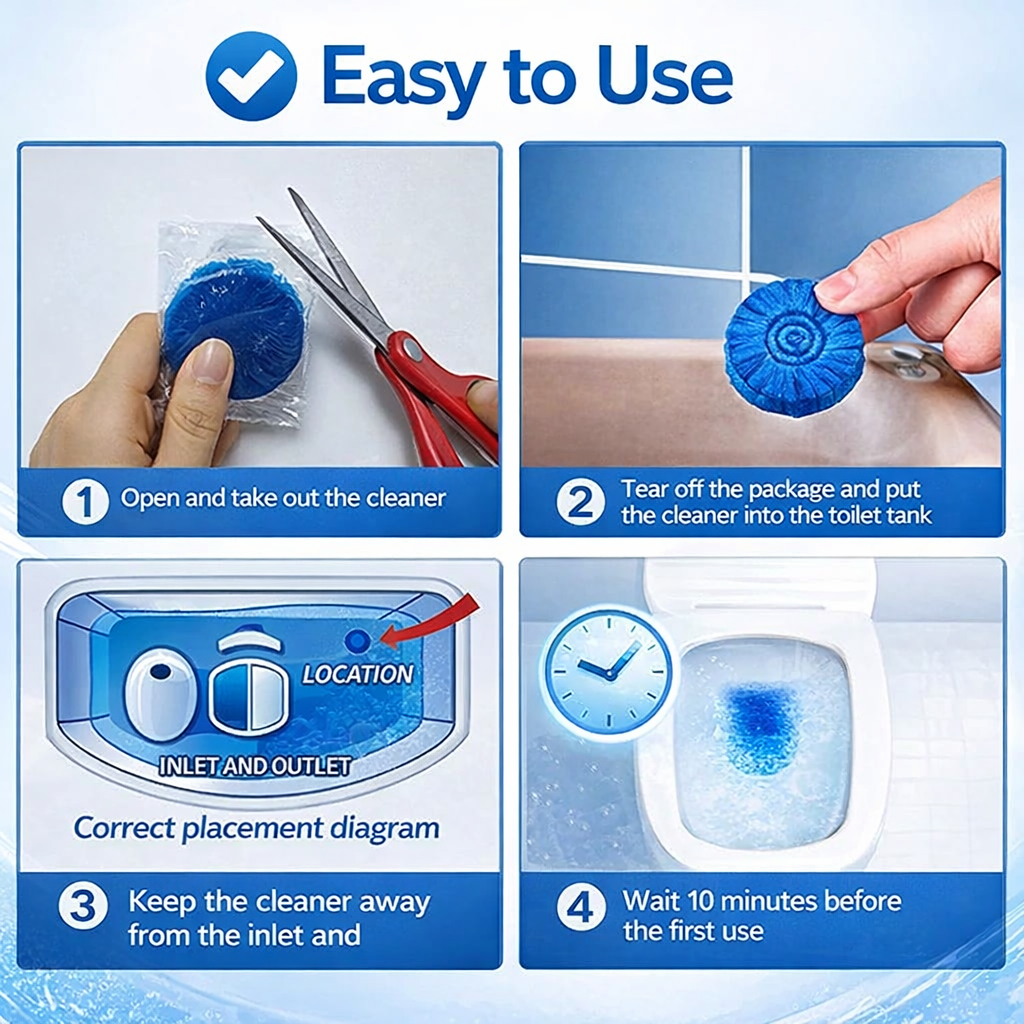 Easy to Use

1 Open and take out the cleaner

2 Tear off the package and put the cleaner into the toilet tank

LOCATION

INLET AND OUTLET

Correct placement diagram

3 Keep the cleaner away from the inlet and

4 Wait 10 minutes before the first use